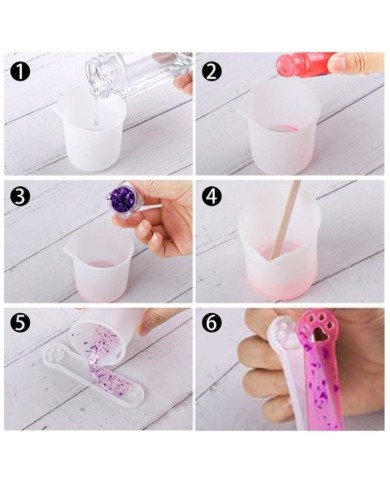 1

2

3

4

5

6